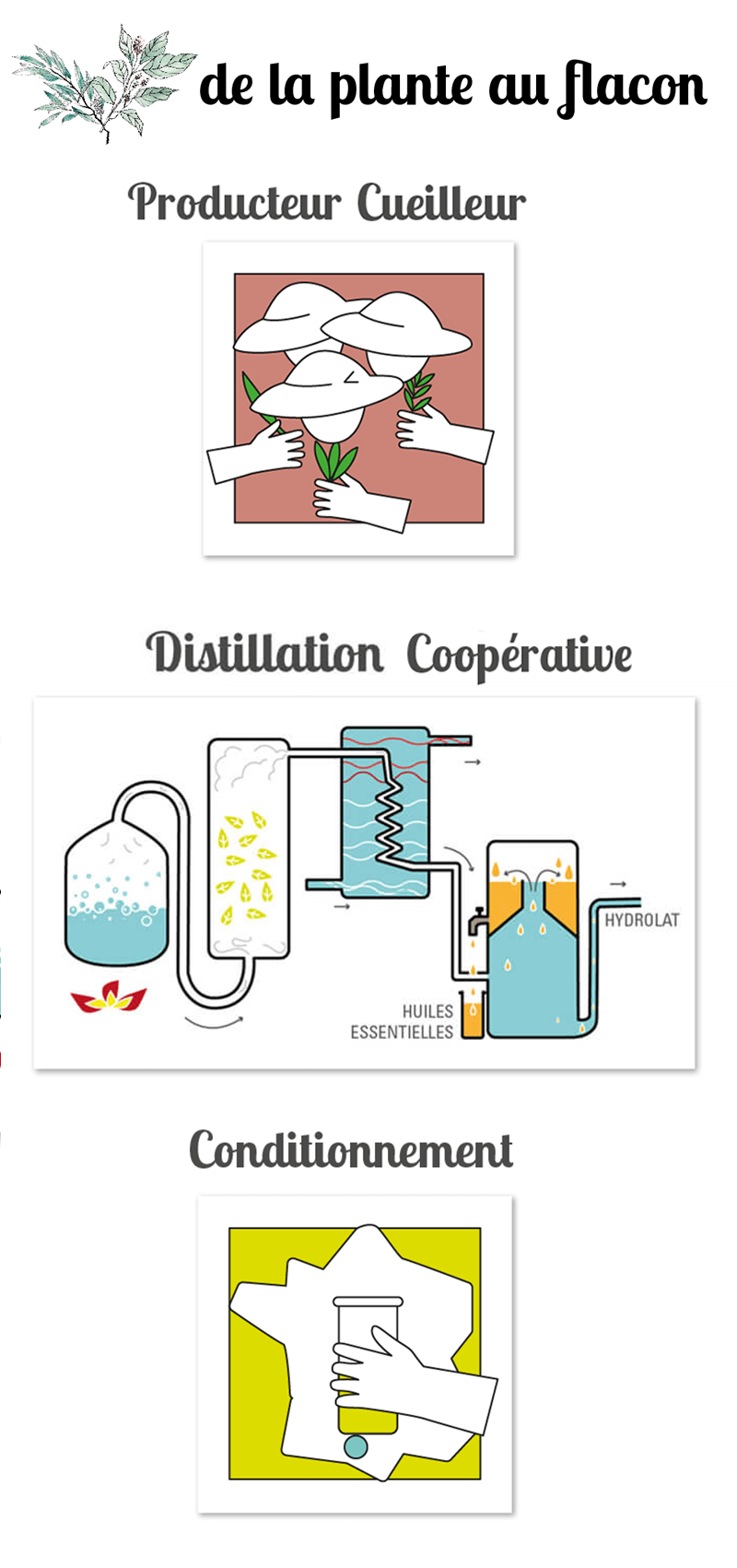 de la plante au flacon

Producteur Cueilleur

Distillation Coopérative

HYDROLAT

HUILES ESSENTIELLES

Conditionnement